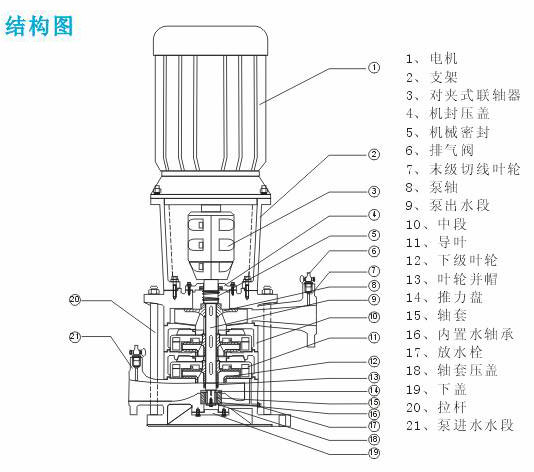 结构图

①
②
③
④
⑤
⑥
⑦
⑧
⑨
⑩
⑪
⑫
⑬
⑭
⑮
⑯
⑰
⑱
⑲
⑳
㉑

1、电机
2、支架
3、对夹式联轴器
4、机封压盖
5、机械密封
6、排气阀
7、末级切线叶轮
8、泵轴
9、泵出水段
10、中段
11、导叶
12、下级叶轮
13、叶轮并帽
14、推力盘
15、轴套
16、内置水轴承
17、放水栓
18、轴套压盖
19、下盖
20、拉杆
21、泵进水水段